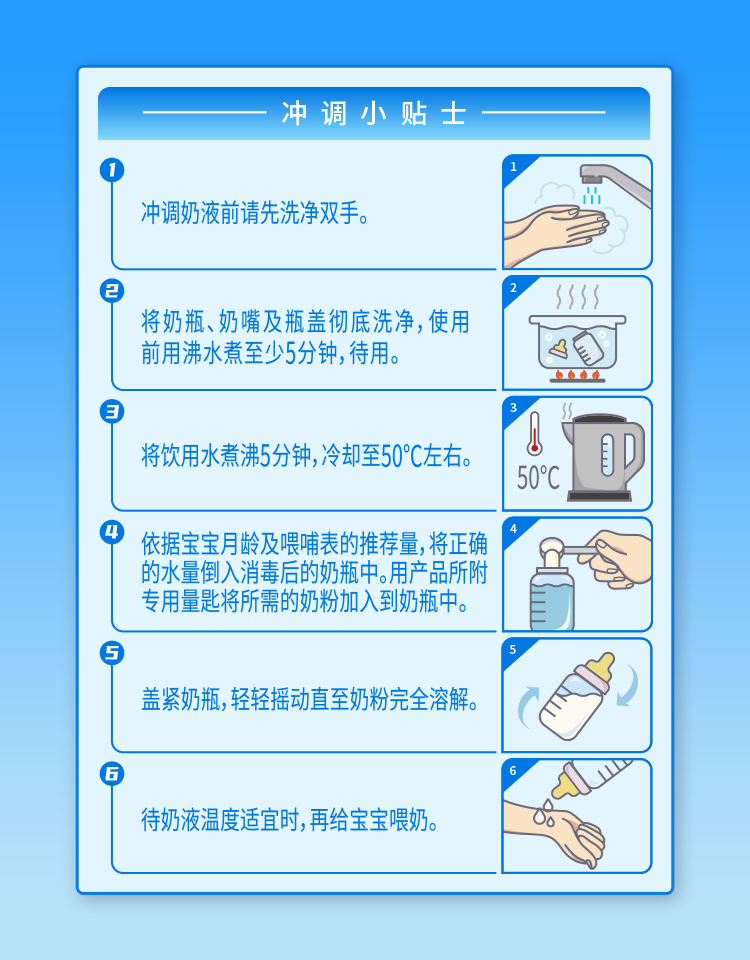 冲调小贴士

1
冲调奶液前请先洗净双手。
1

2
将奶瓶、奶嘴及瓶盖彻底洗净，使用前用沸水煮至少5分钟，待用。
2

3
将饮用水煮沸5分钟，冷却至50℃左右。
3
50℃

4
依据宝宝月龄及喂哺表的推荐量，将正确的水量倒入消毒后的奶瓶中。用产品所附专用量匙将所需的奶粉加入到奶瓶中。
4

5
盖紧奶瓶，轻轻摇动直至奶粉完全溶解。
5

6
待奶液温度适宜时，再给宝宝喂奶。
6